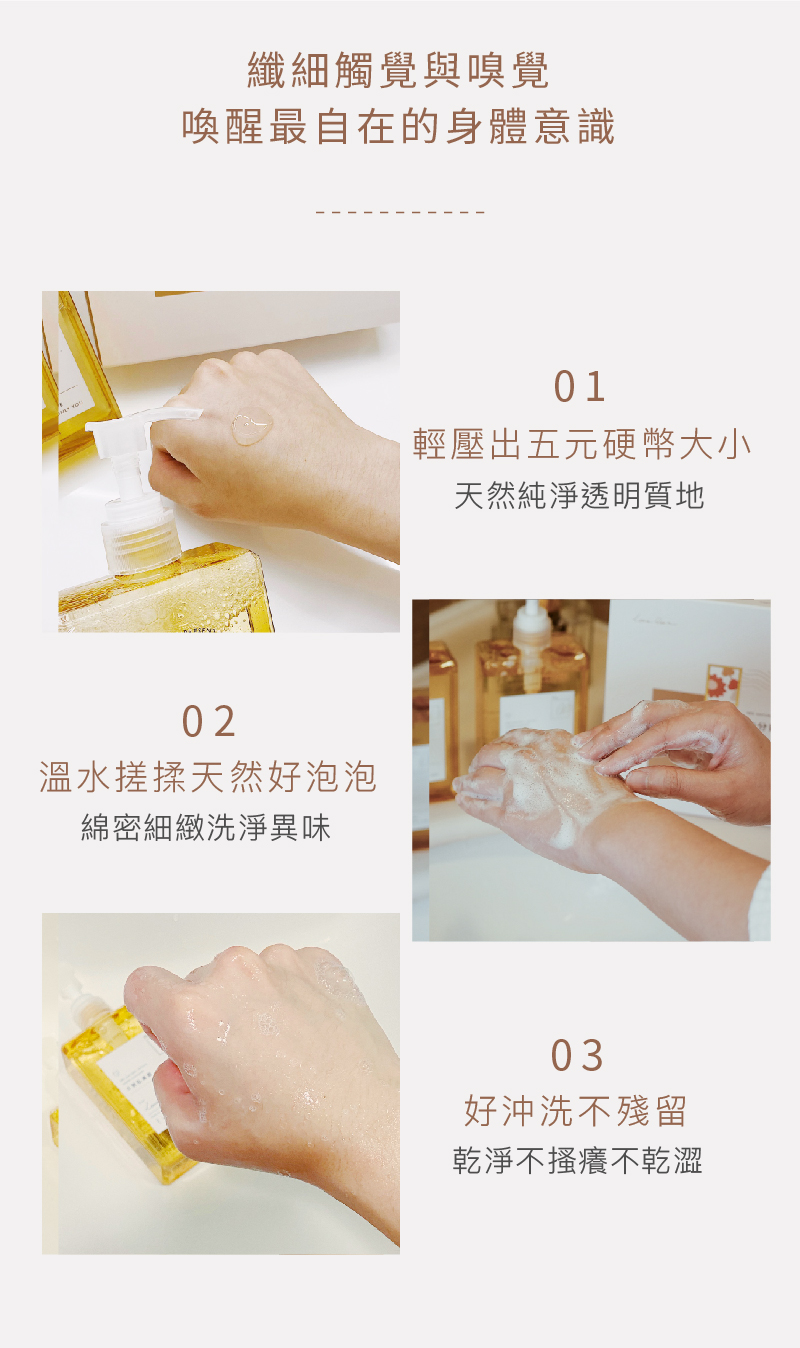 纖細觸覺與嗅覺
喚醒最自在的身體意識

01
輕壓出五元硬幣大小
天然純淨透明質地

02
溫水搓揉天然好泡泡
綿密細緻洗淨異味

03
好沖洗不殘留
乾淨不搔癢不乾澀