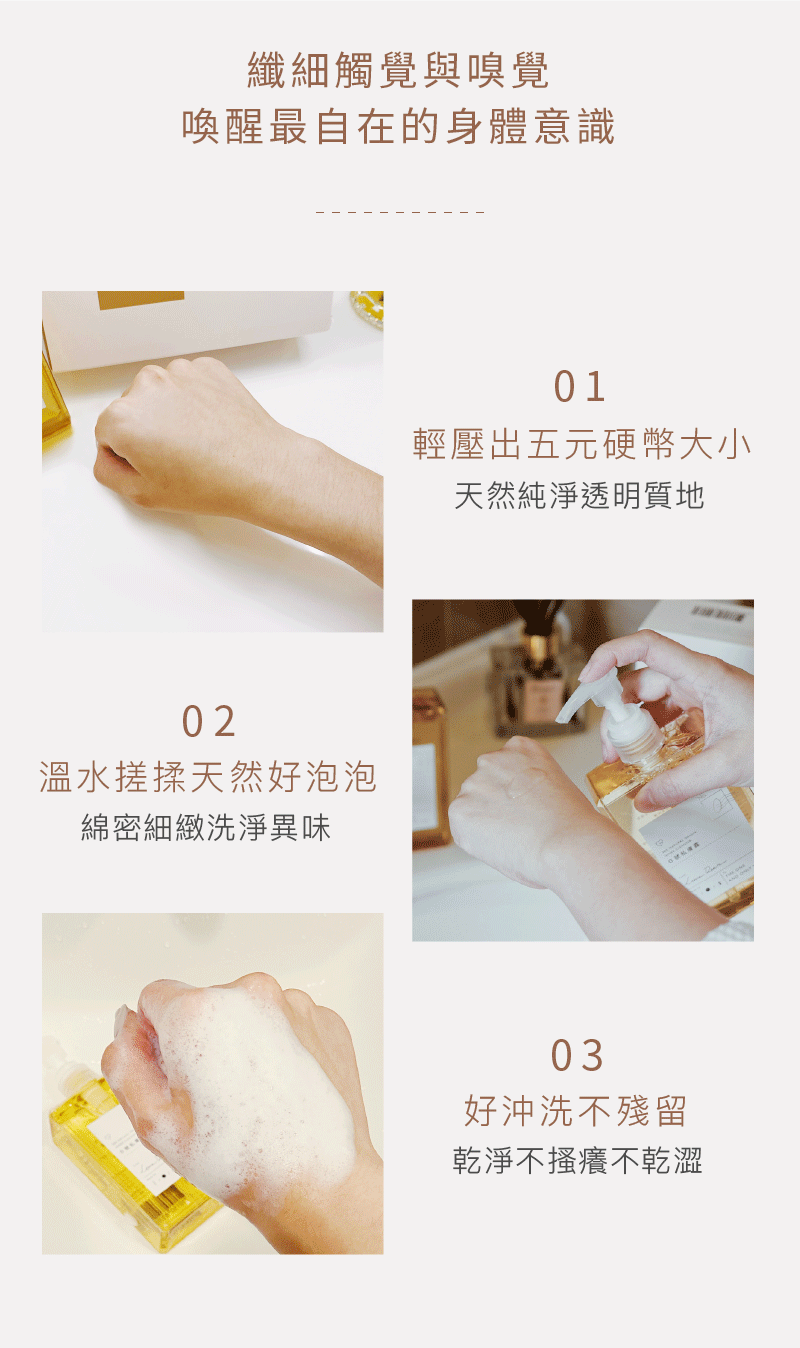 纖細觸覺與嗅覺
喚醒最自在的身體意識

01
輕壓出五元硬幣大小
天然純淨透明質地

02
溫水搓揉天然好泡泡
綿密細緻洗淨異味

03
好沖洗不殘留
乾淨不搔癢不乾澀